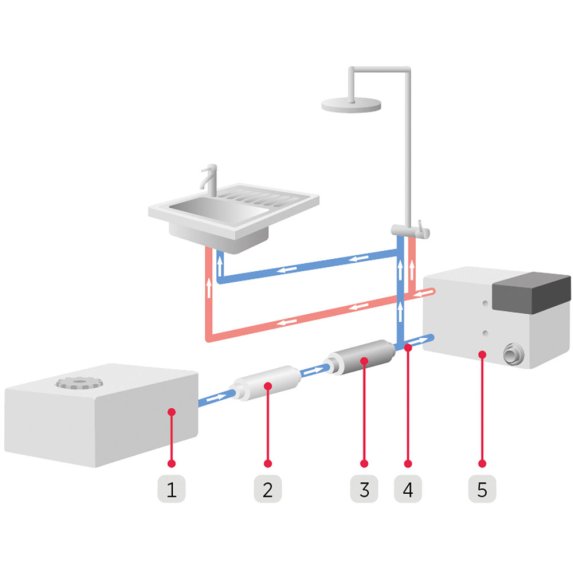 1
2
3
4
5